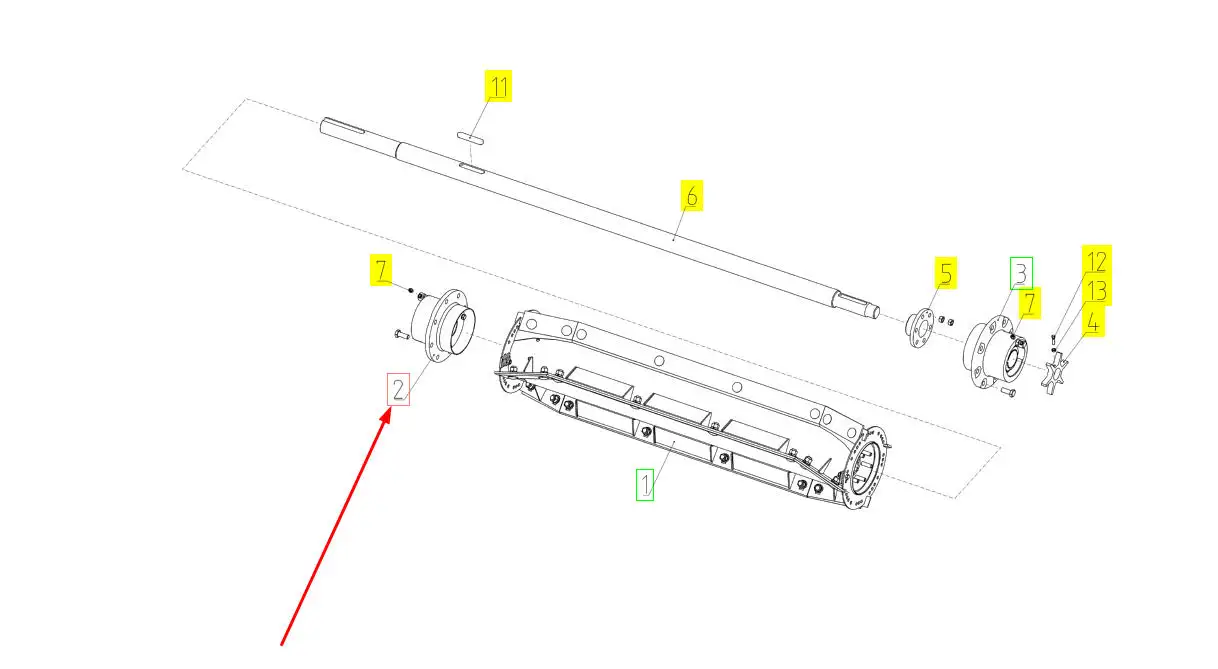 11
6
7
5
3
7
12
13
4
2
1