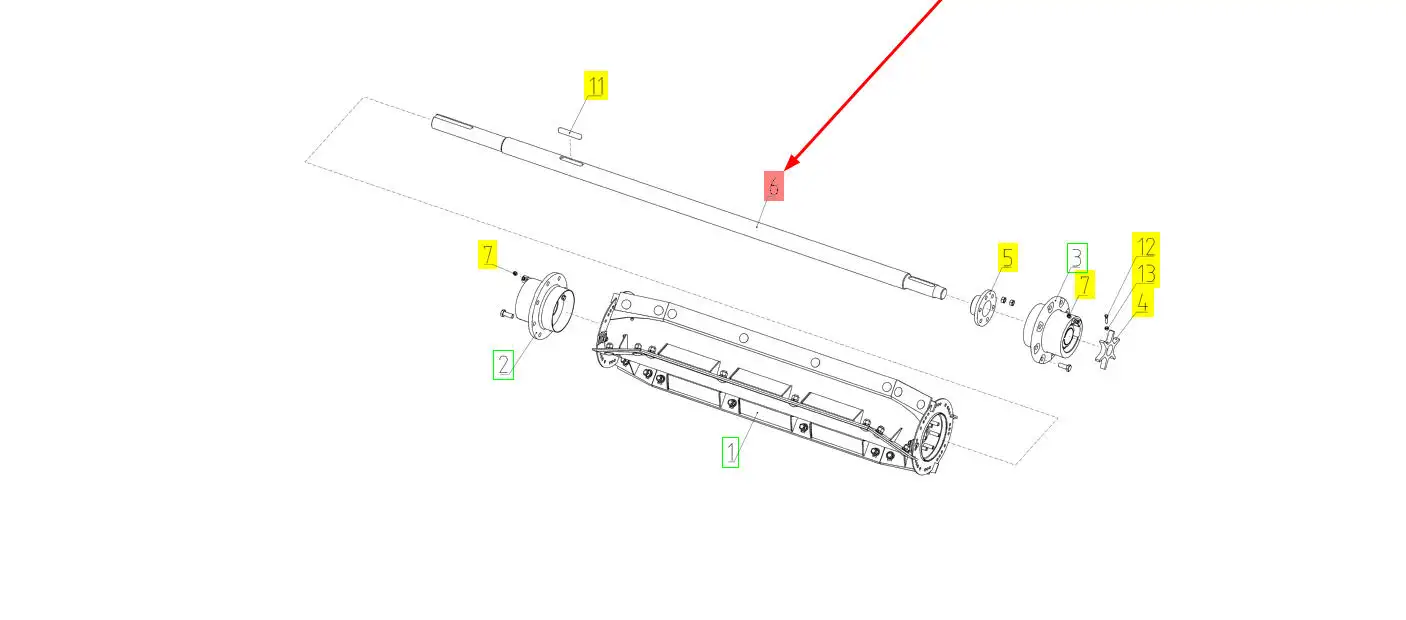 11
6
7
5
3
7
12
13
4
2
1