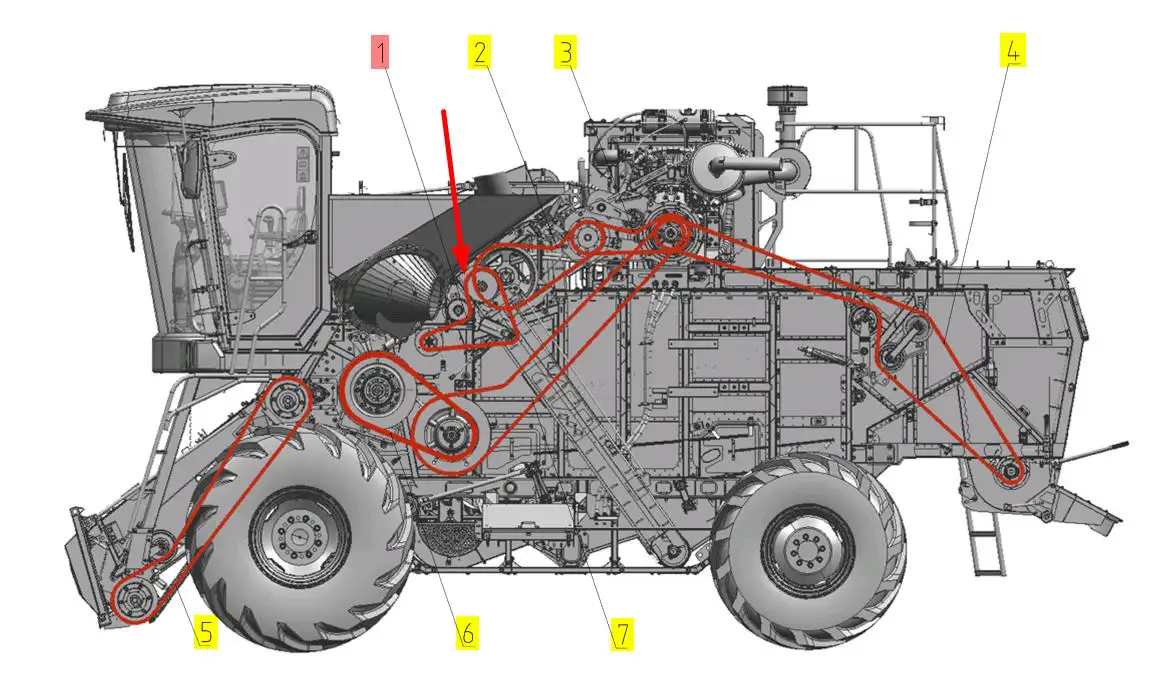 1
2
3
4
5
6
7