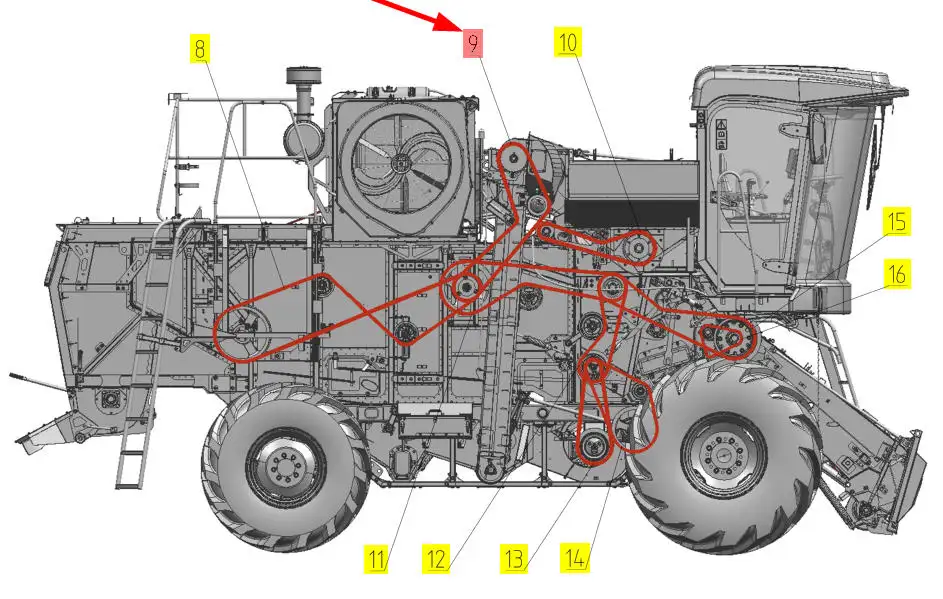 8
9
10
15
16
11
12
13
14