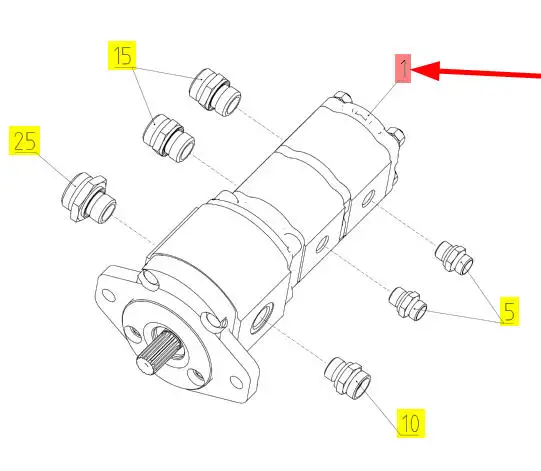 15
1
25
5
10