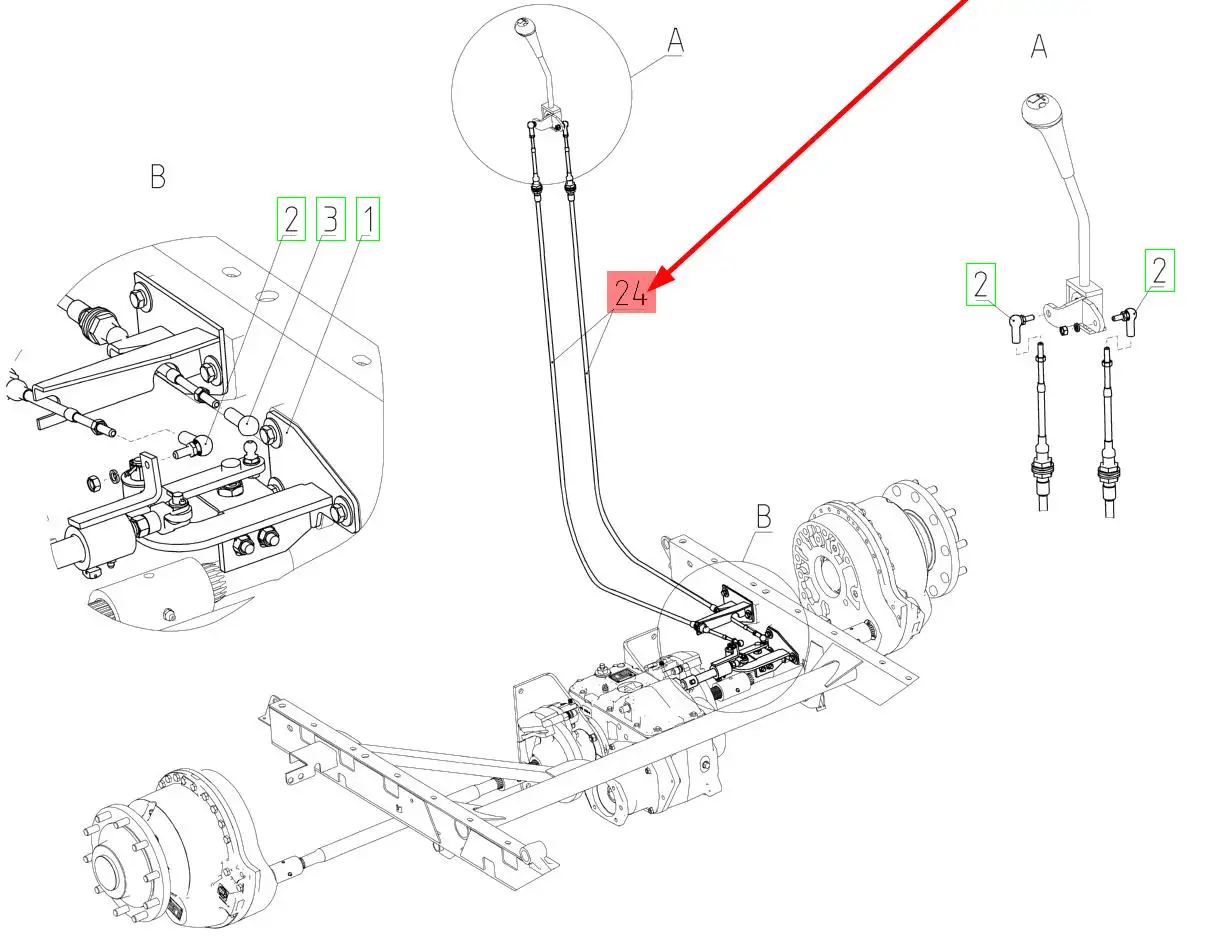 A
A
B
2
3
1
24
2
2
B