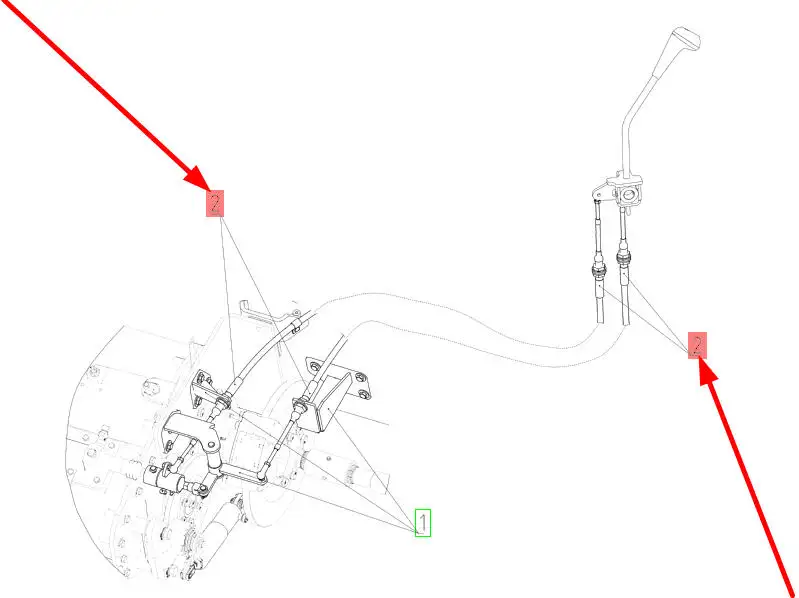 2

2

1