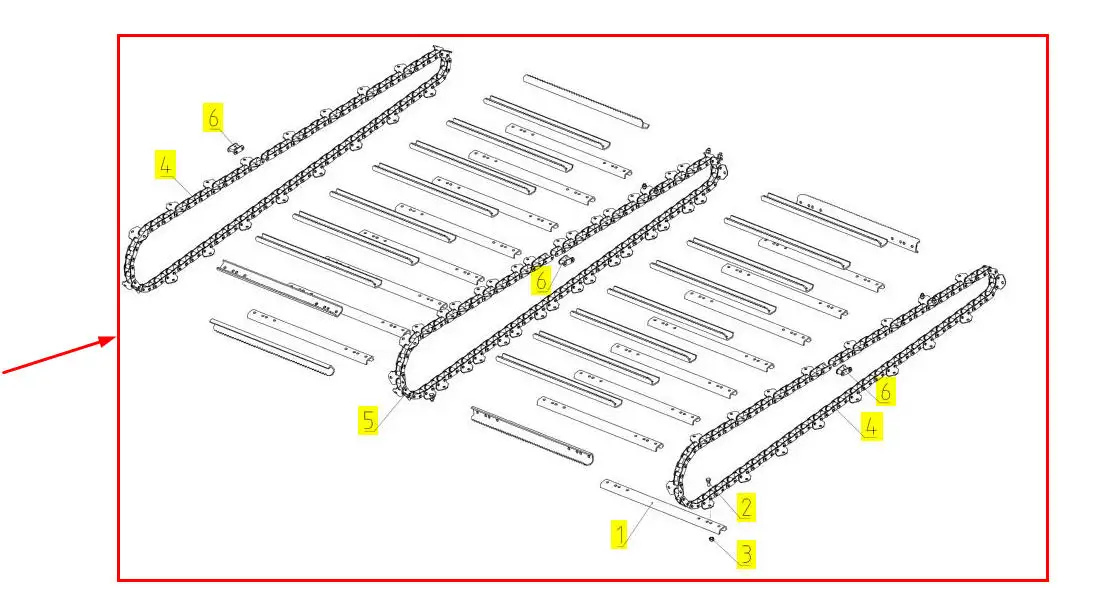 6
4
6
5
6
4
2
1
3