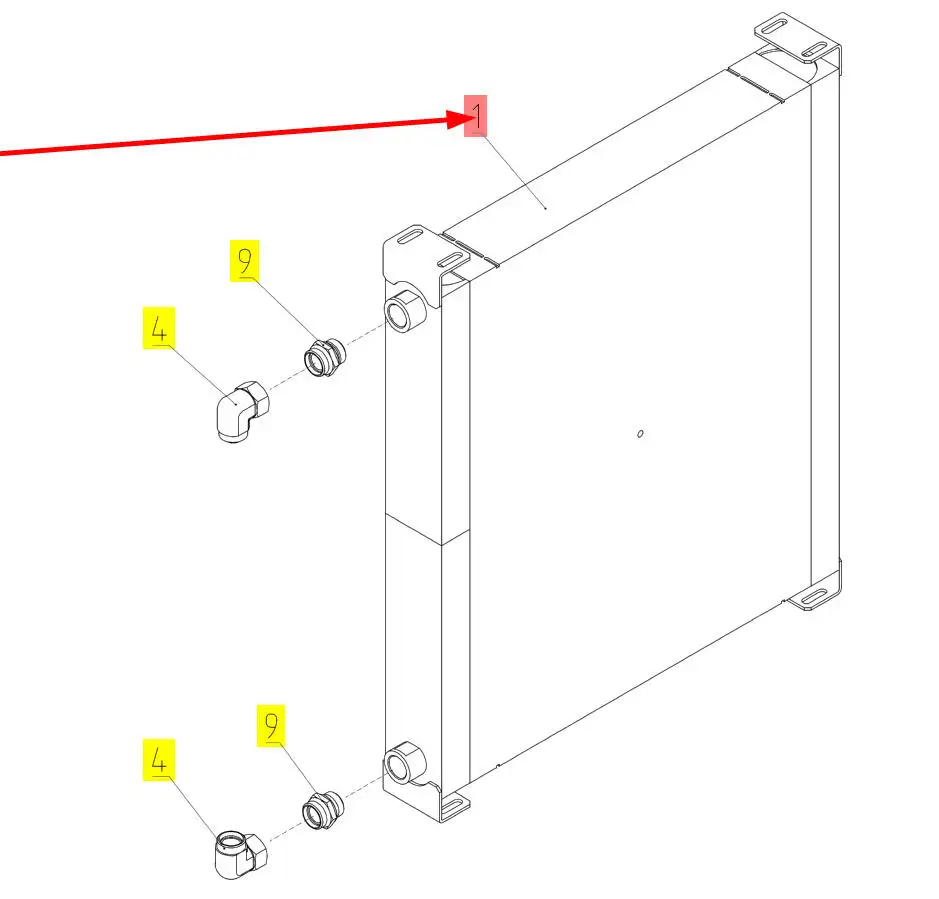 1
9
4
9
4