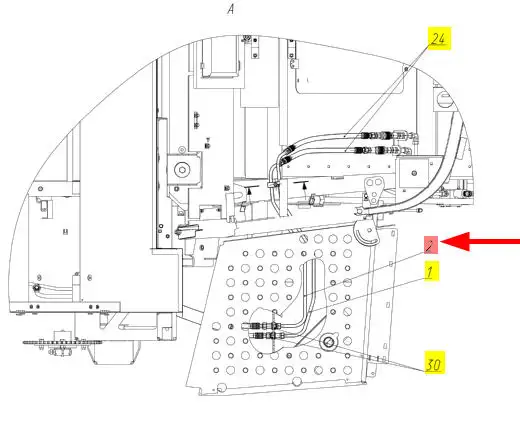 A

24

2

1

30