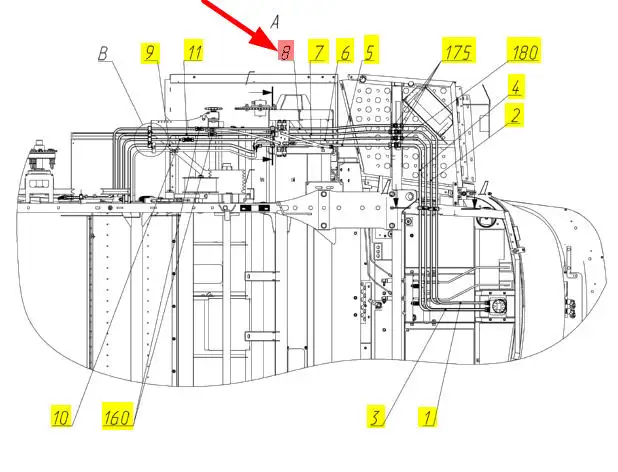 A
В
9
11
8
7
6
5
175
180
4
2
Г
10
160
3
1