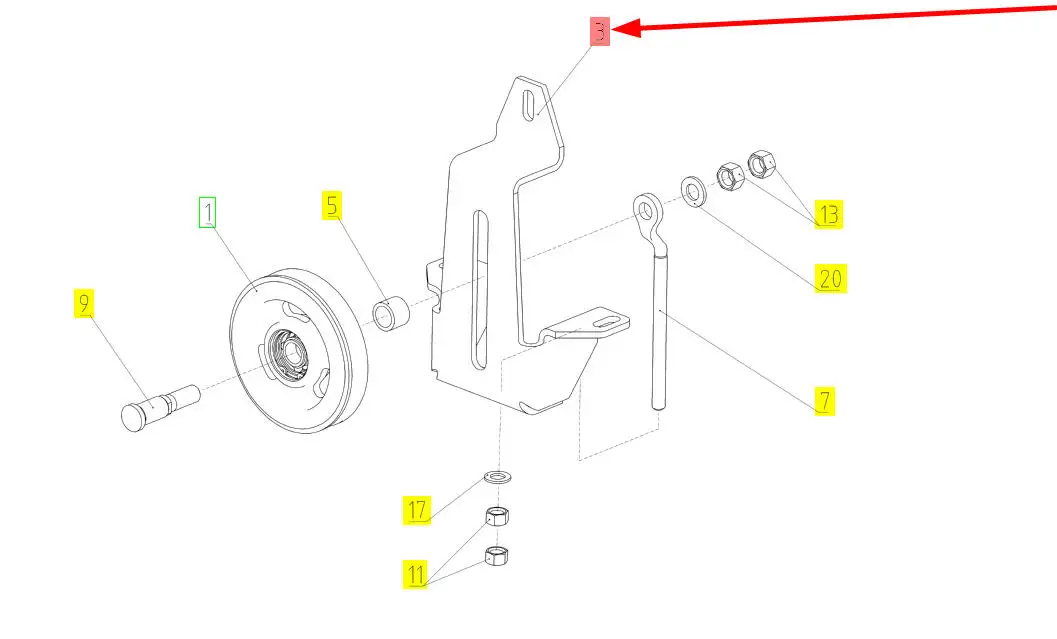 3
1
5
9
13
20
7
17
11