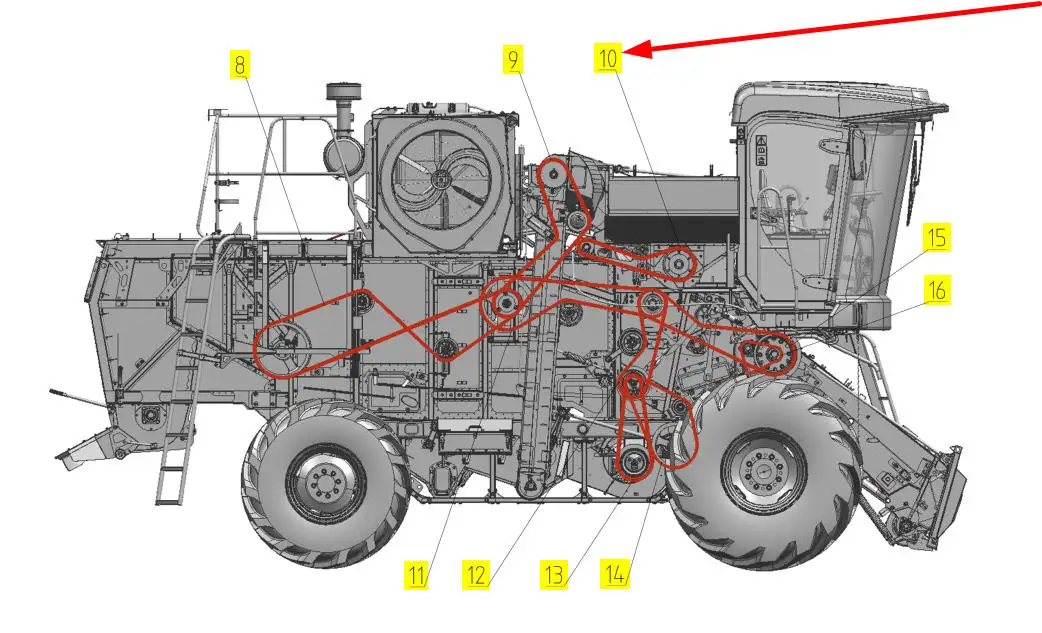 8
9
10
15
16
11
12
13
14