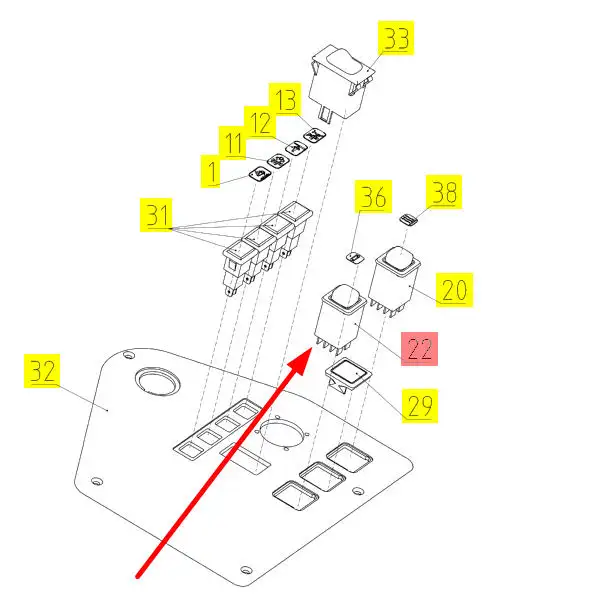 33
13
12
11
1
31
36
38
20
22
32
29