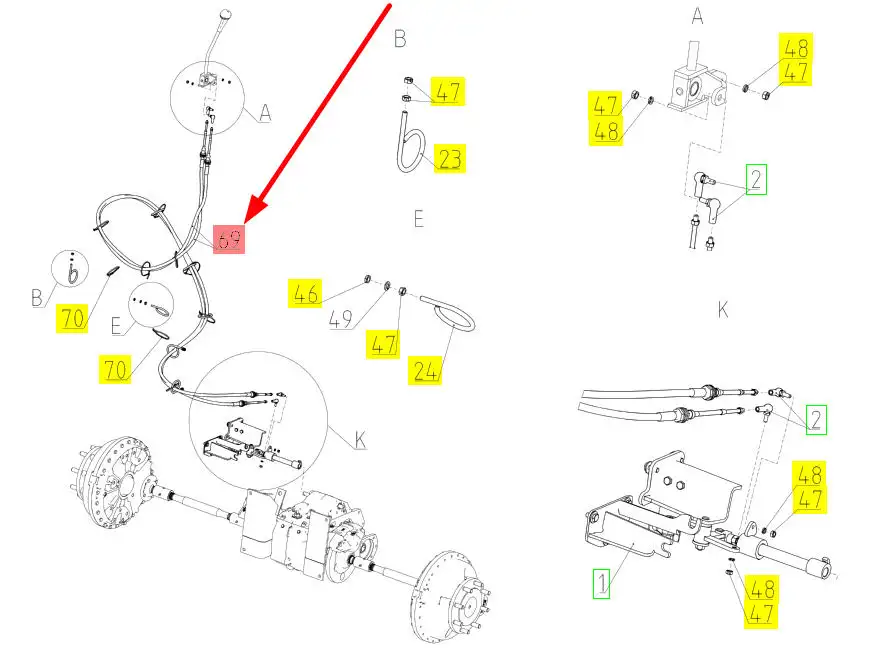 A
69
B
70
E
70
K
B
47
23
E
46
49
47
24
A
48
47
47
48
2
K
2
48
47
1
48
47