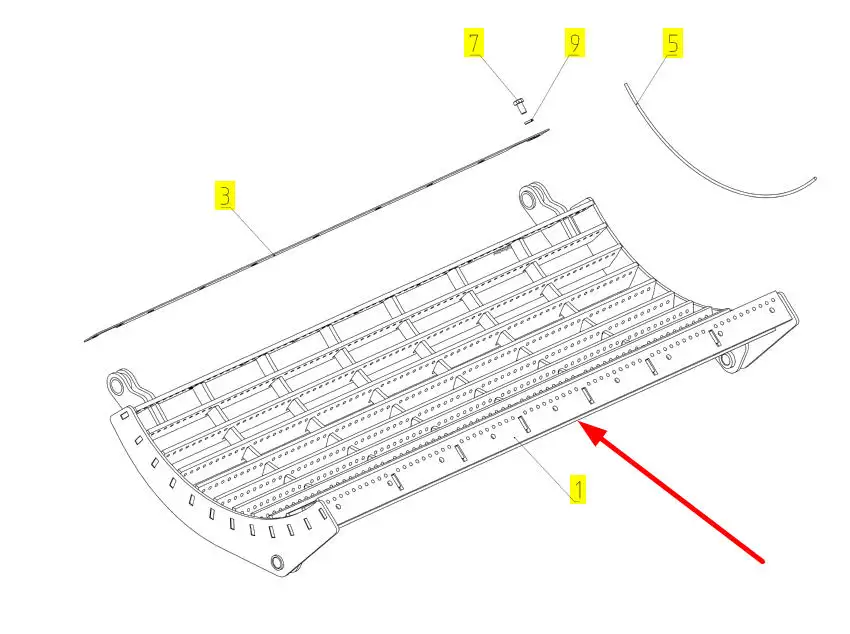 7
9
5
3
1