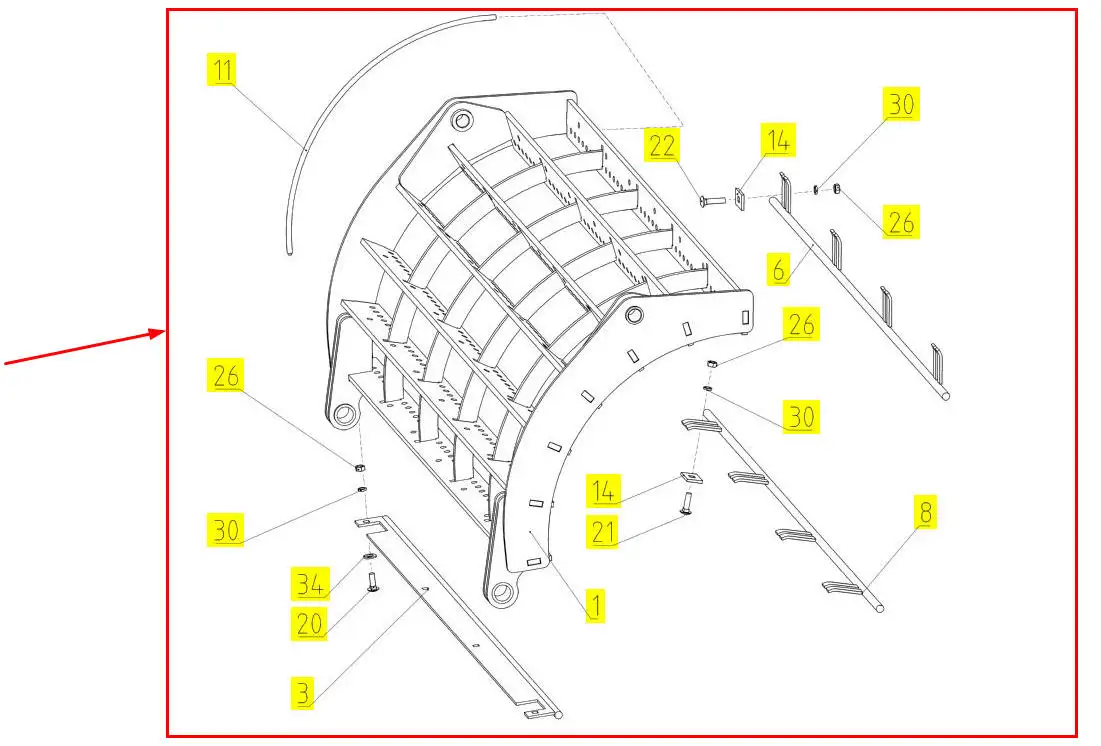 11
22
14
30
26
6
26
30
26
30
14
21
8
34
20
1
3