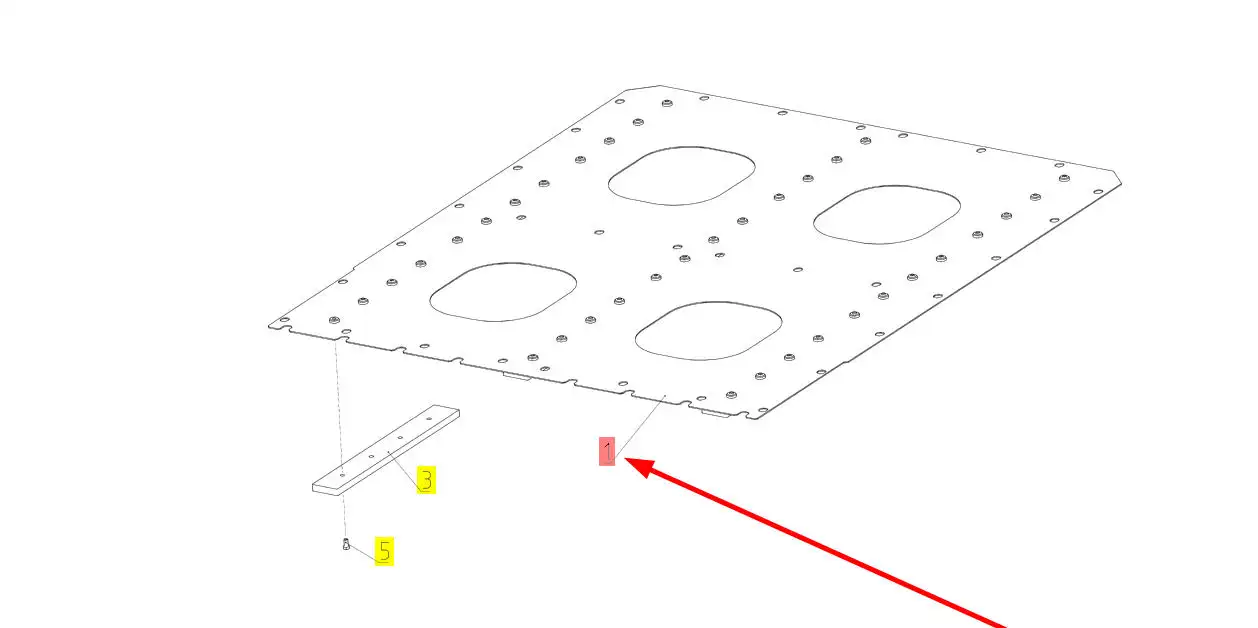 1
3
5