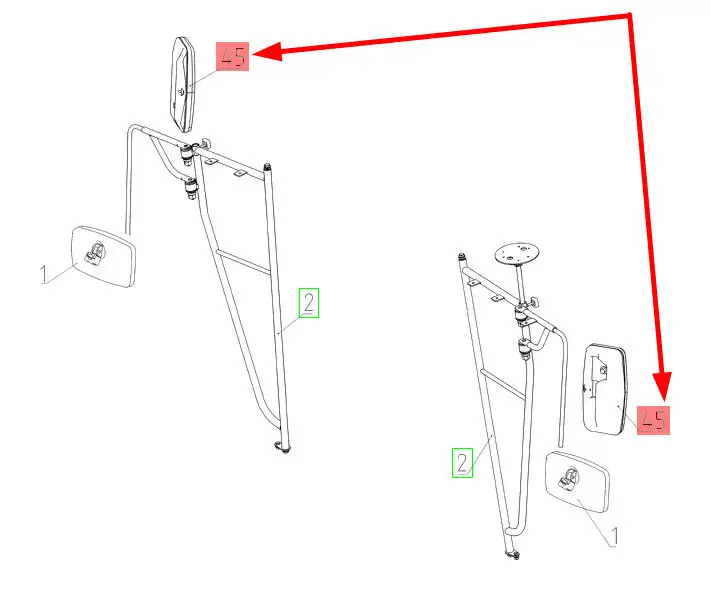 45
1
2
2
45
1