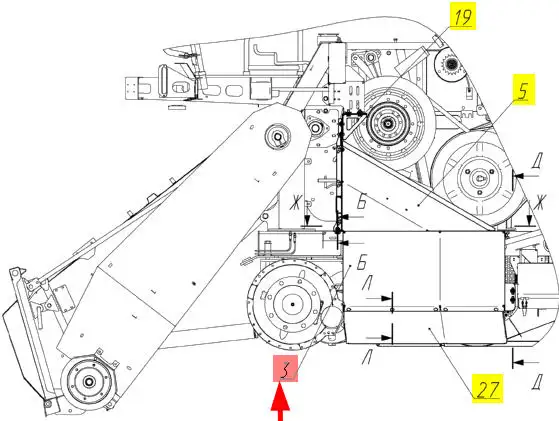 19
5
Д
Ж
Б
Ж
Б
Л
Л
3
27
Д