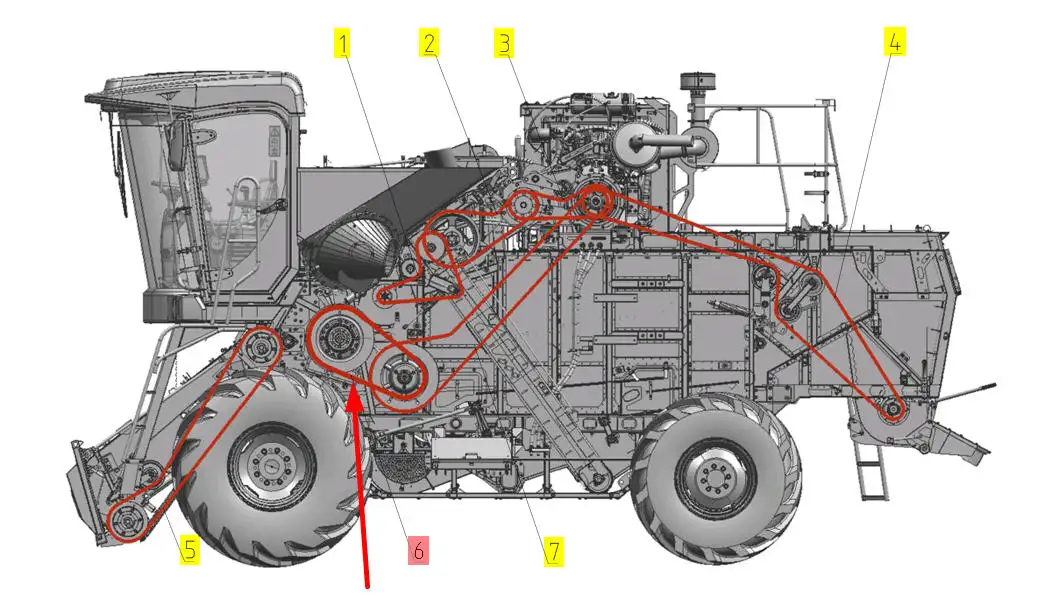 1
2
3
4
5
6
7