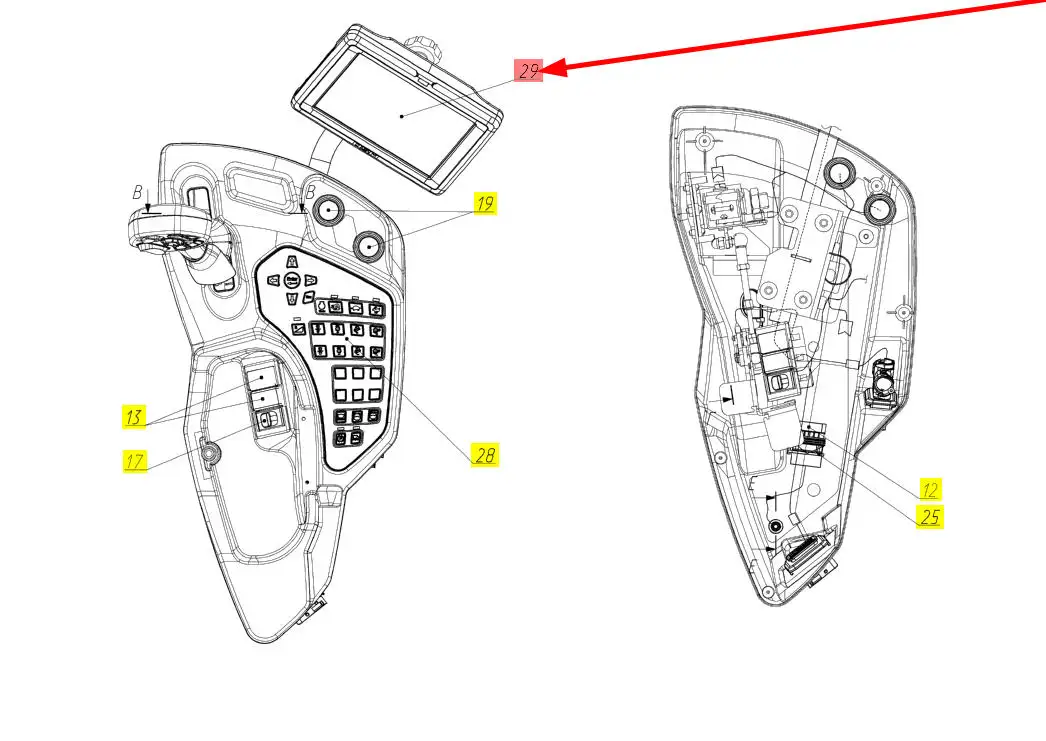 29
B
B
19
13
17
28
12
25