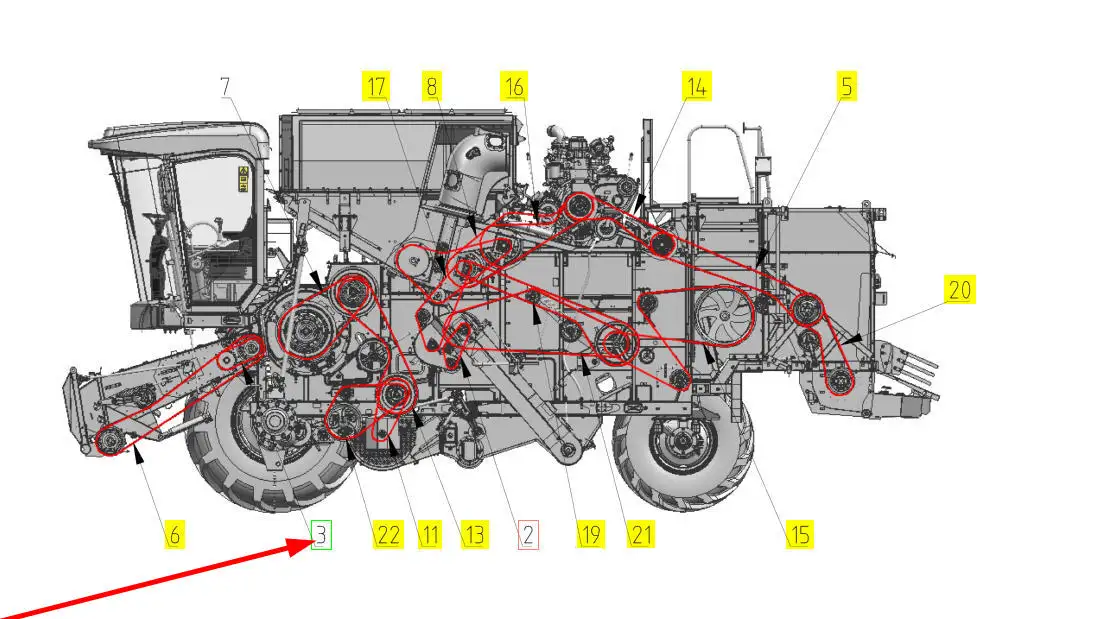 7
17
8
16
14
5
20
6
3
22
11
13
2
19
21
15