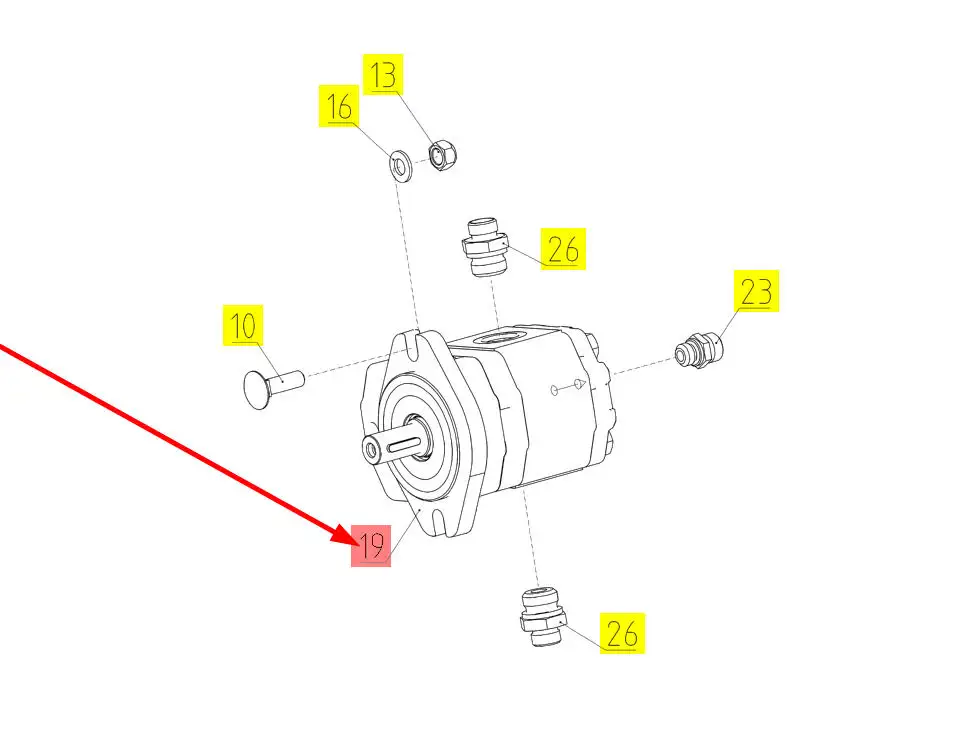 13
16
26
23
10
19
26