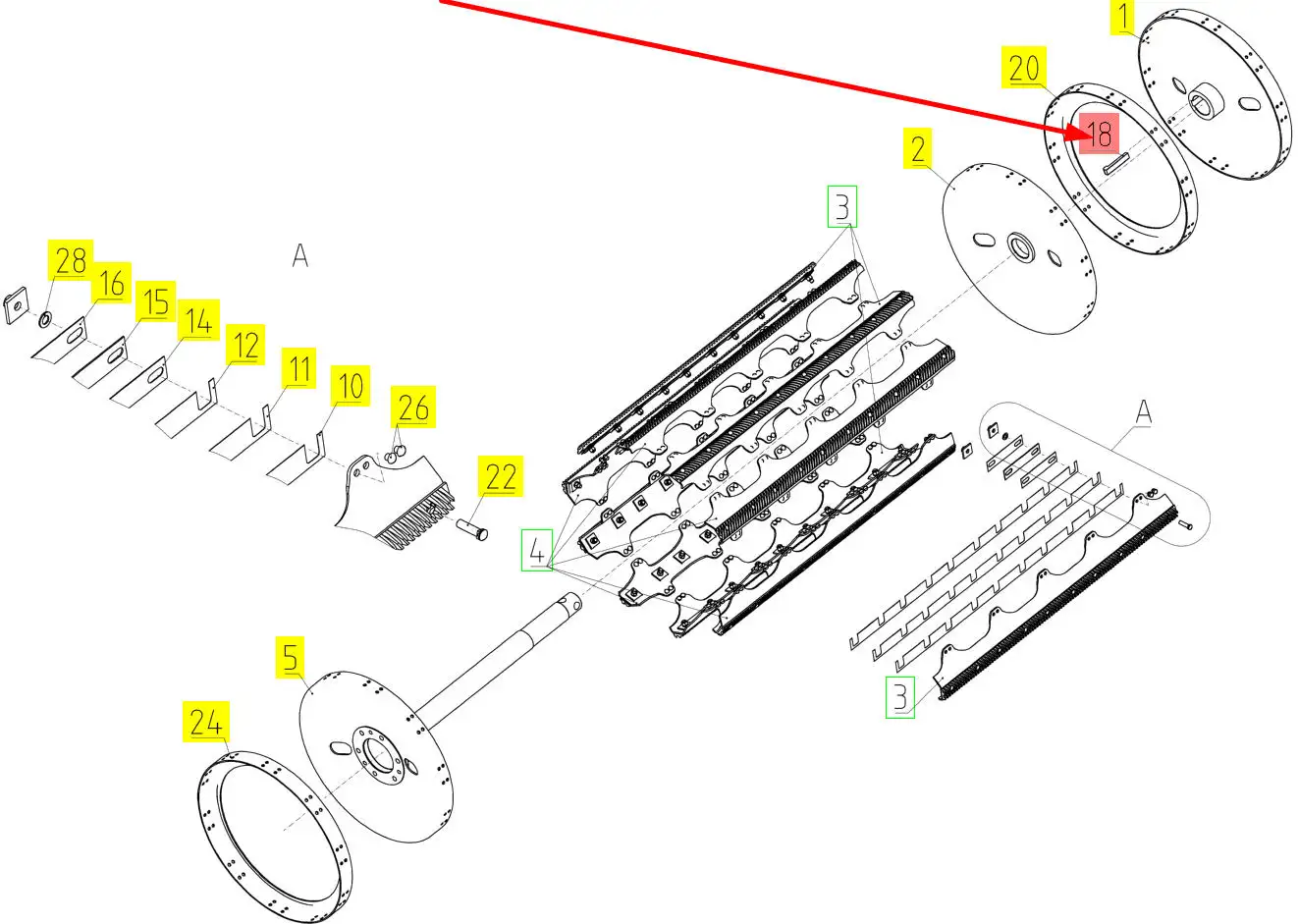 1
20
18
2
3
A
28
16
15
14
12
11
10
26
22
4
A
3
5
24