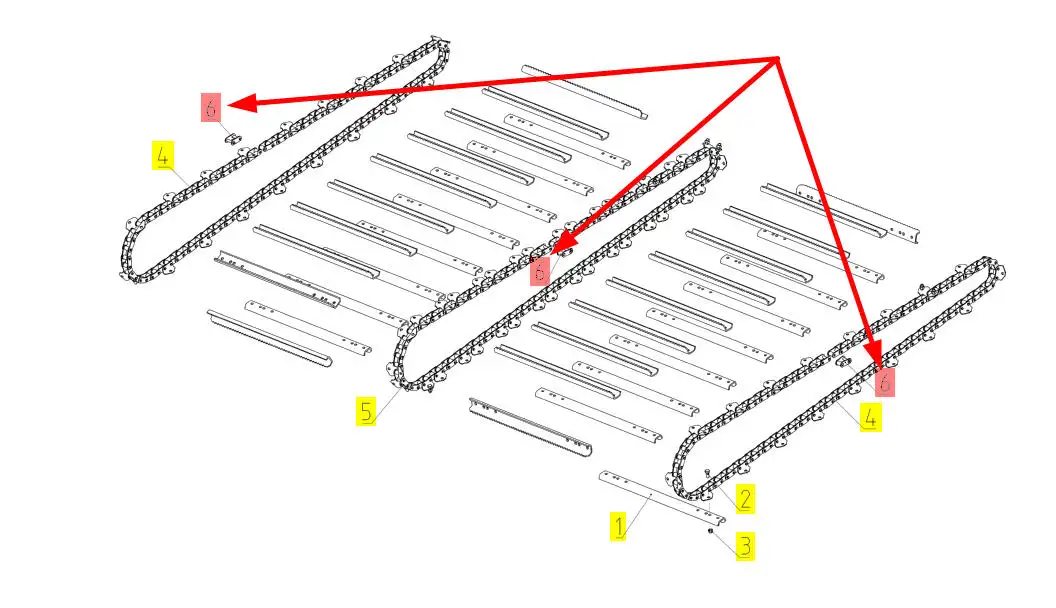 6
4
6
5
6
4
2
1
3