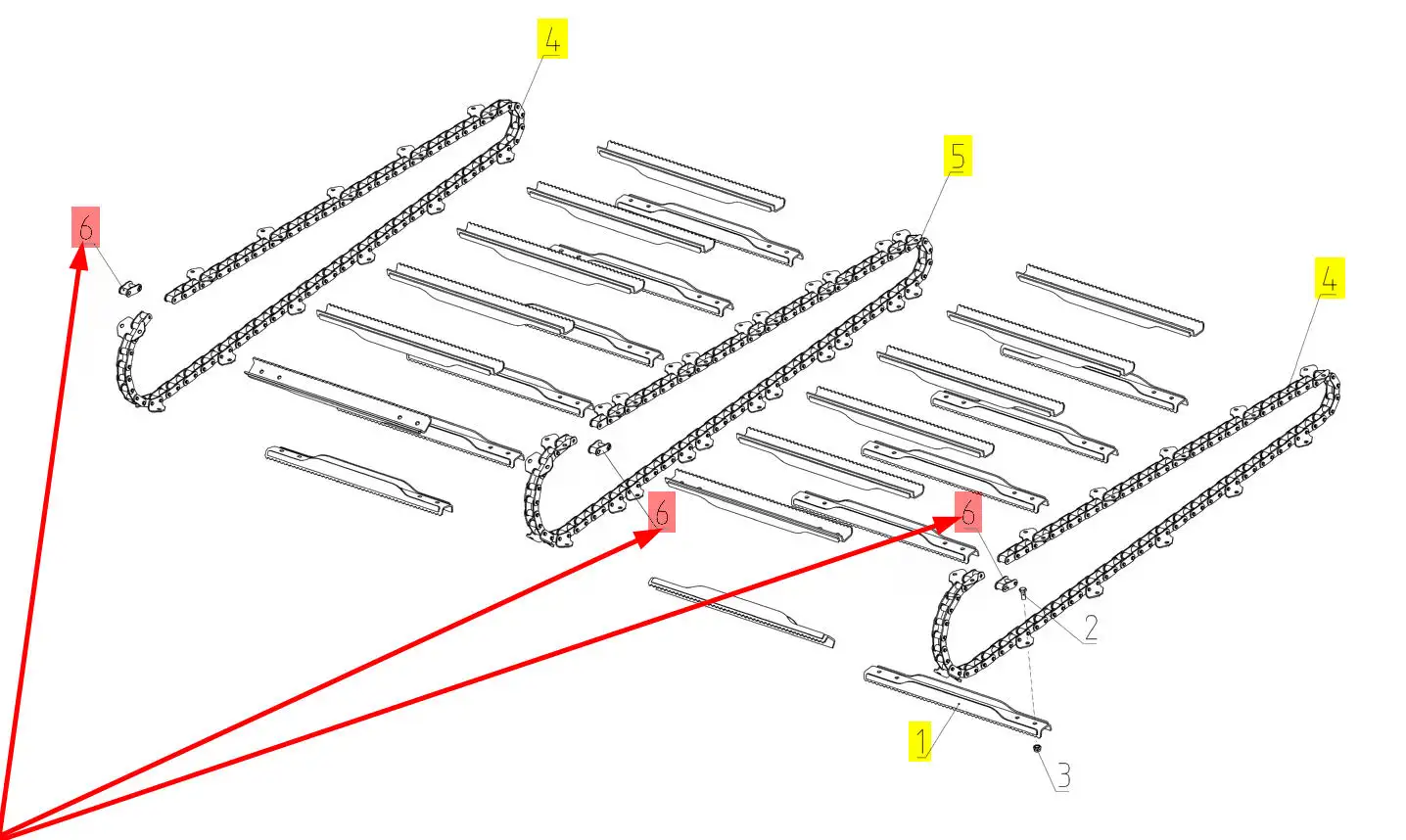 4
5
6
4
6
6
2
1
3