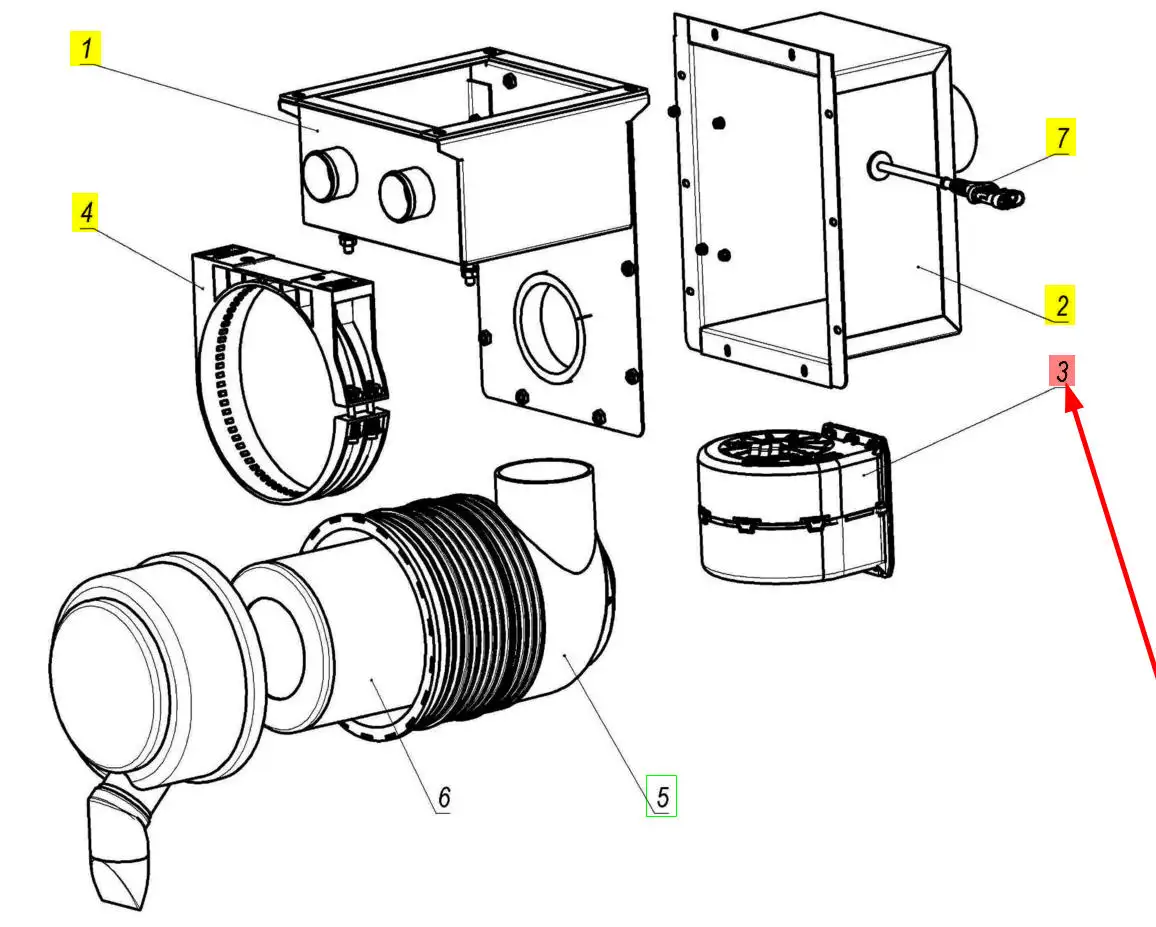 1
7
4
2
3
6
5