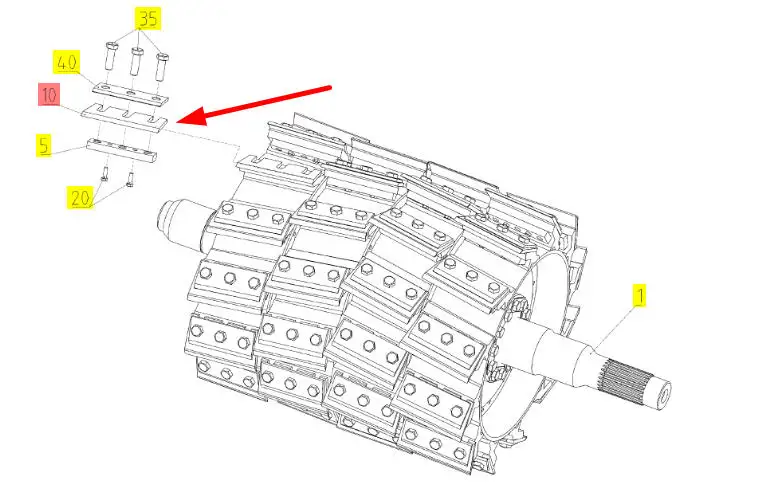 35
40
10
5
20
1