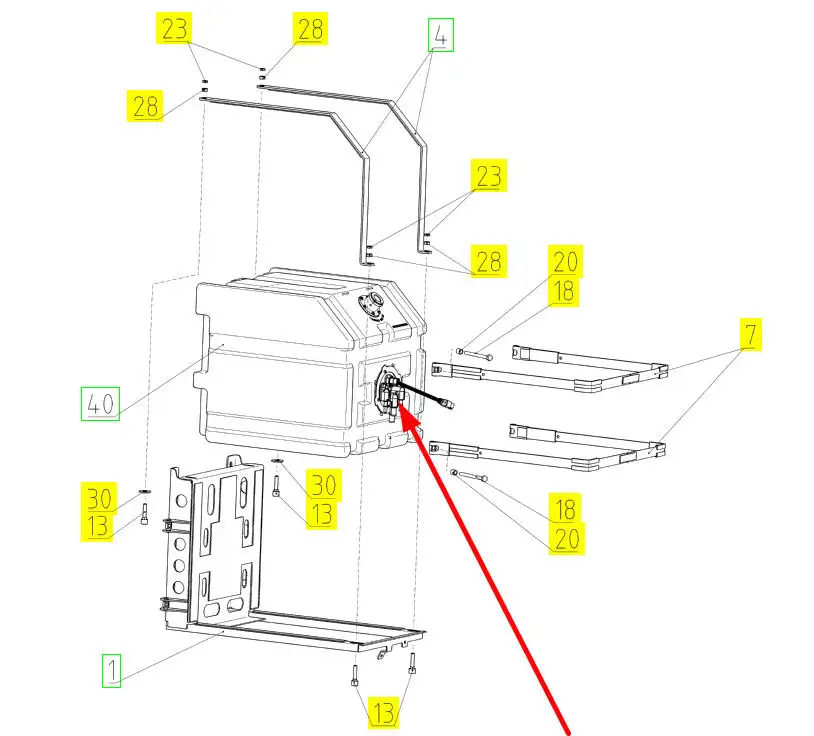 23
28
4
28
23
28
20
18
7
40
30
13
30
13
18
20
1
13