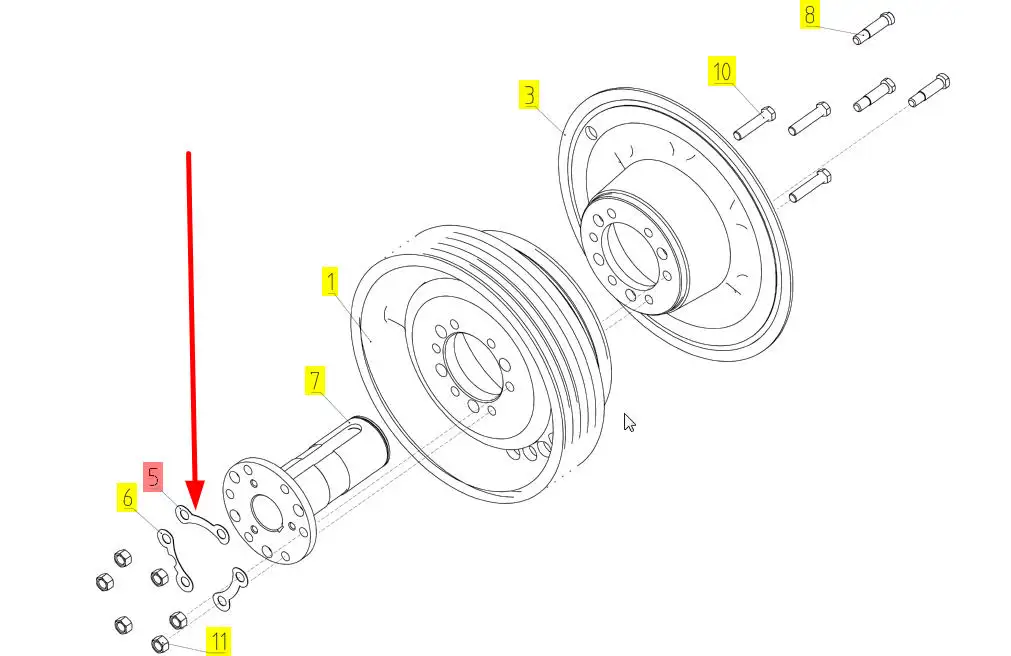 8
10
3
1
7
5
6
11