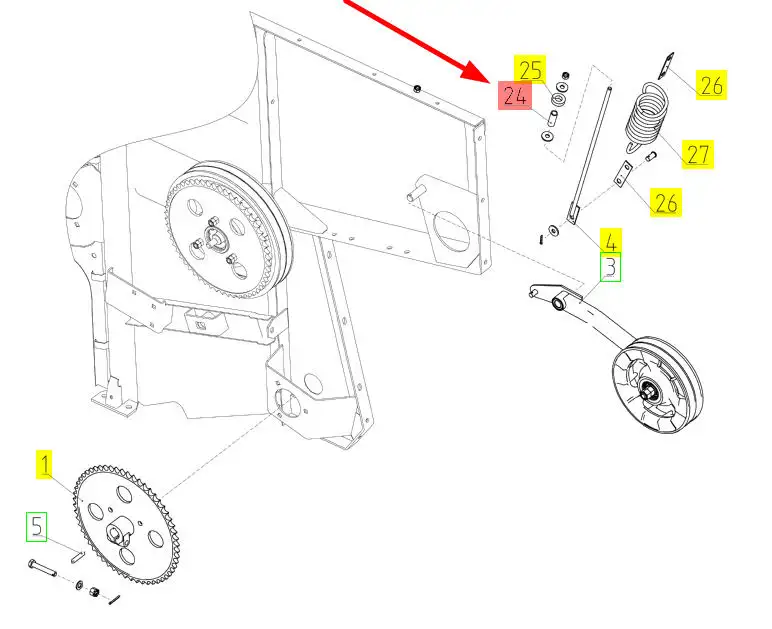 25
24
26
27
26
4
3
1
5