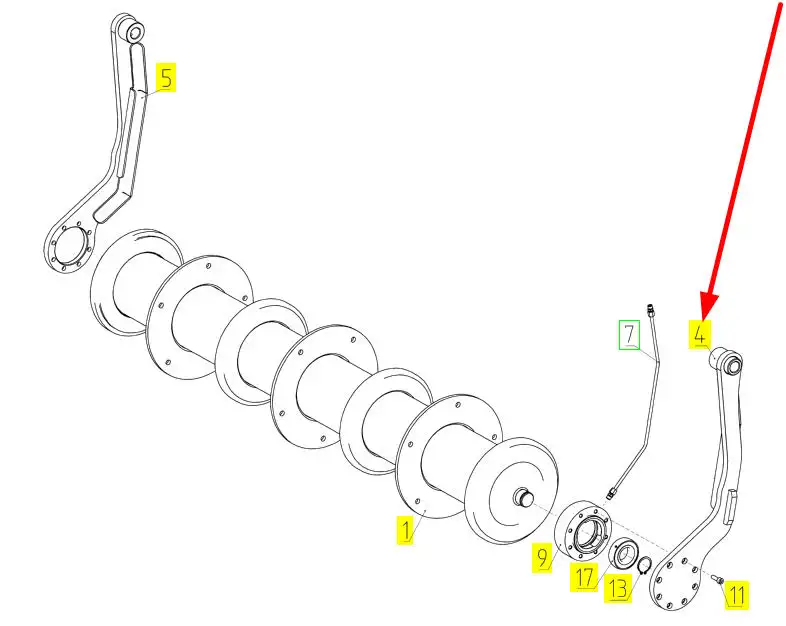 5
7
4
1
9
17
13
11