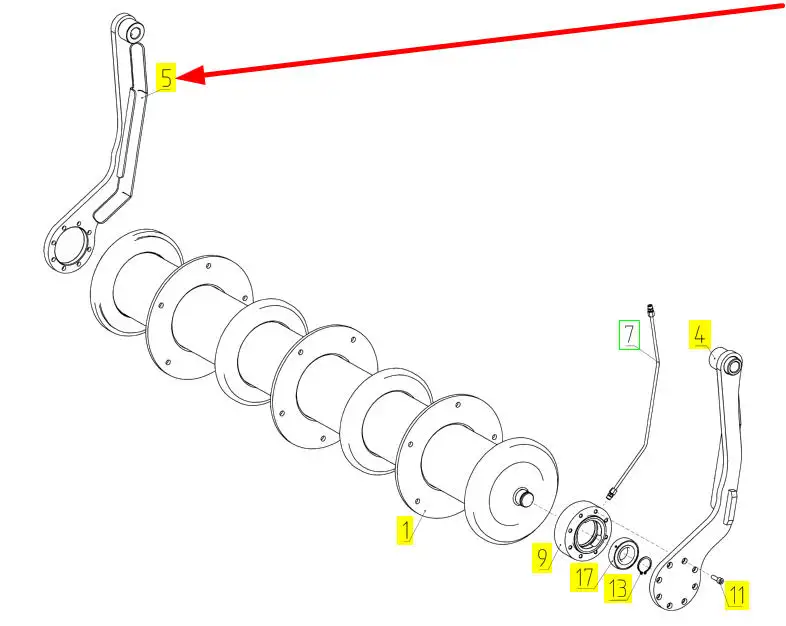 5

7

4

1

9

17

13

11