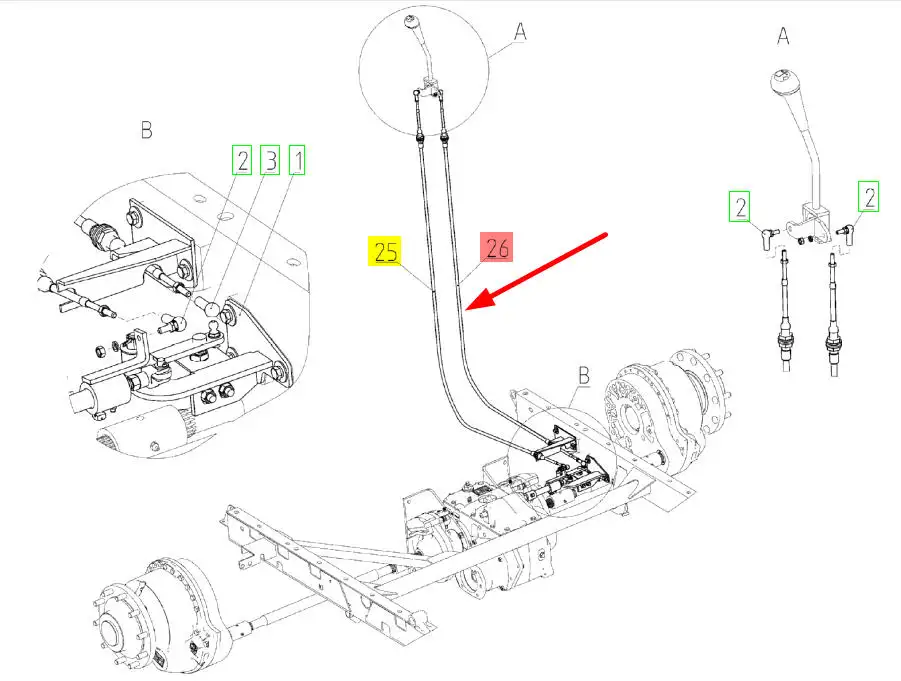 A

A

B

2 3 1

25

26

2

2

B