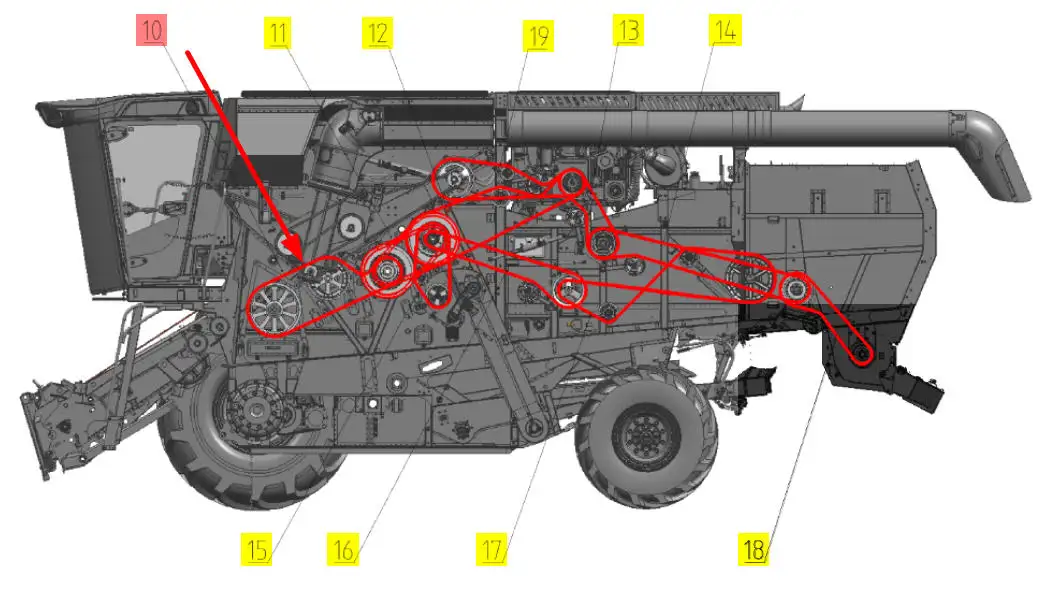 10
11
12
19
13
14
15
16
17
18