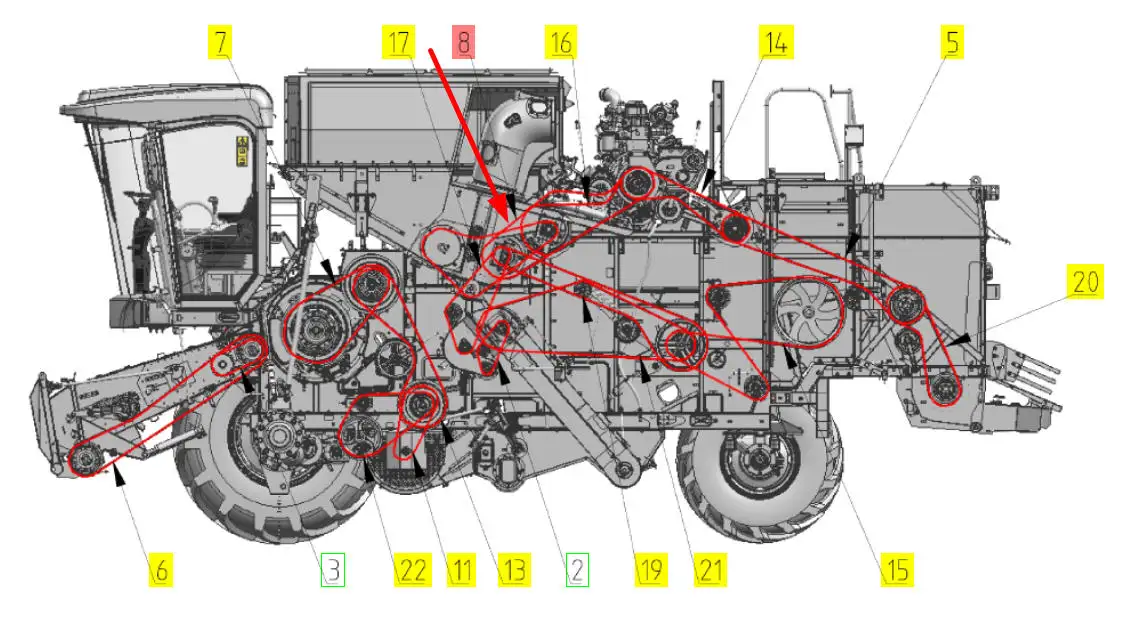 7
17
8
16
14
5
20
6
3
22
11
13
2
19
21
15