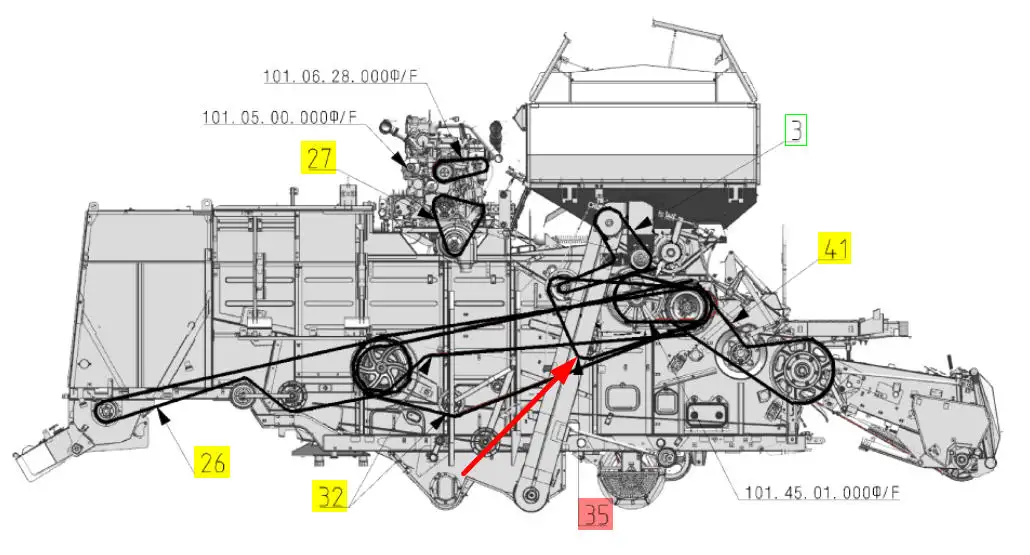 101.06.28.000Ф/F
101.05.00.000Ф/F
27
3
41
26
32
35
101.45.01.000Ф/F