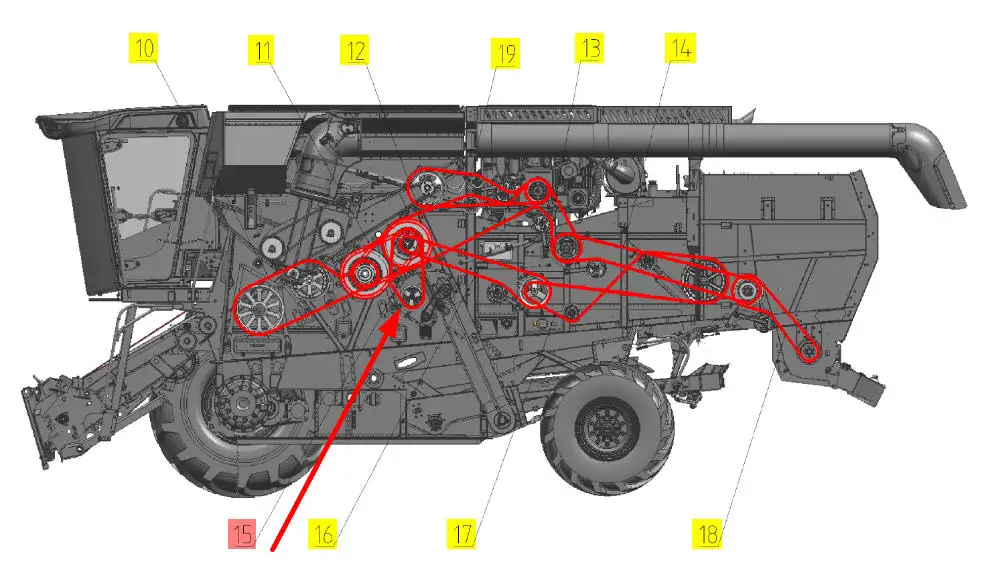 10
11
12
19
13
14
15
16
17
18