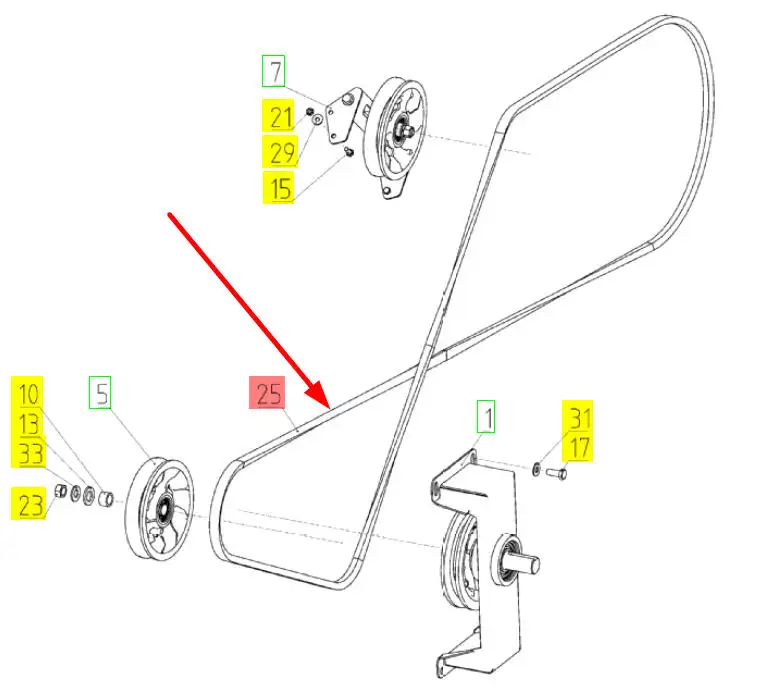 7
21
29
15
10
13
33
23
5
25
1
31
17