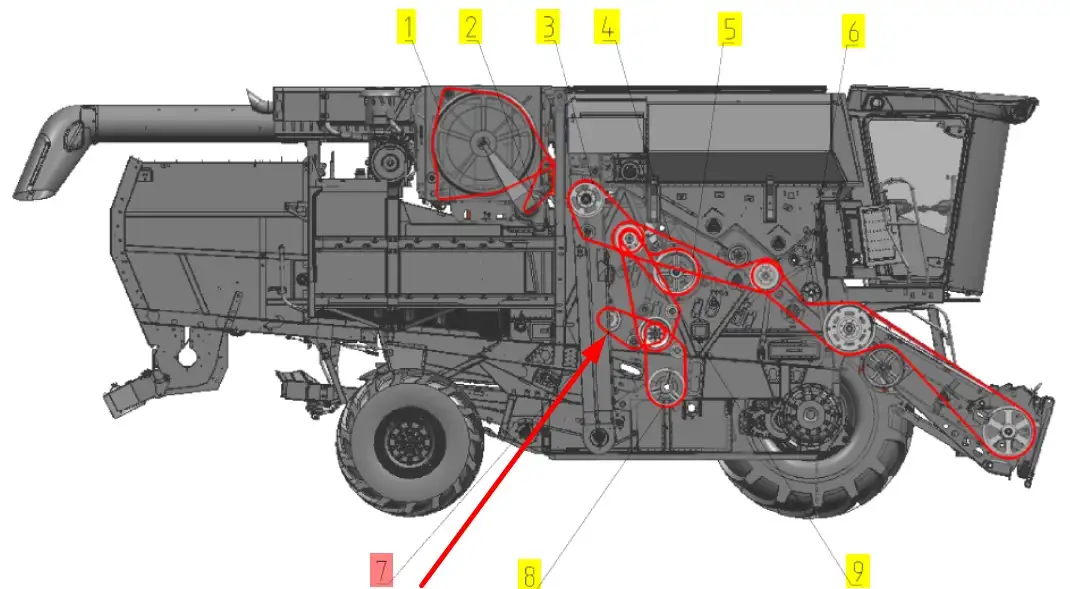 1 2 3 4 5 6

7 8 9