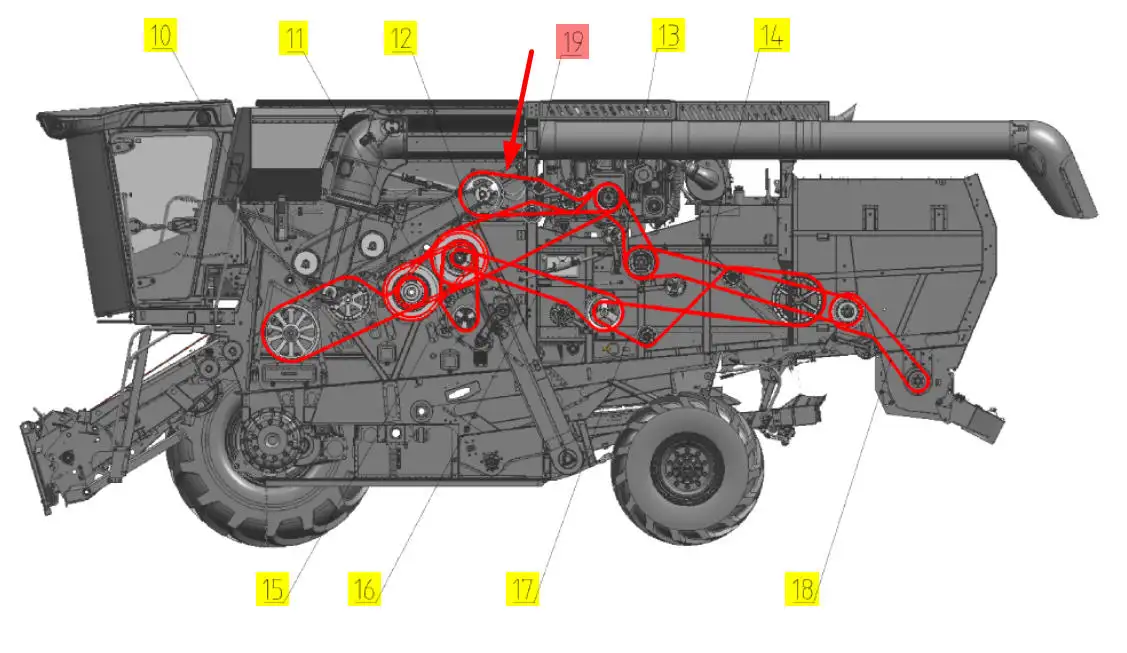 10
11
12
19
13
14
15
16
17
18