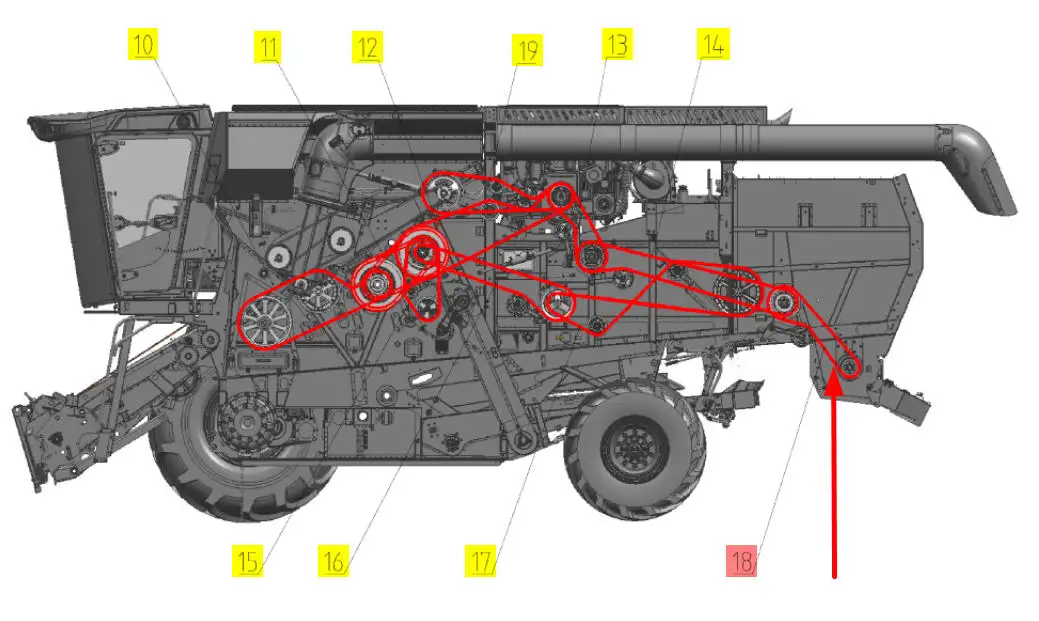 10
11
12
19
13
14
15
16
17
18