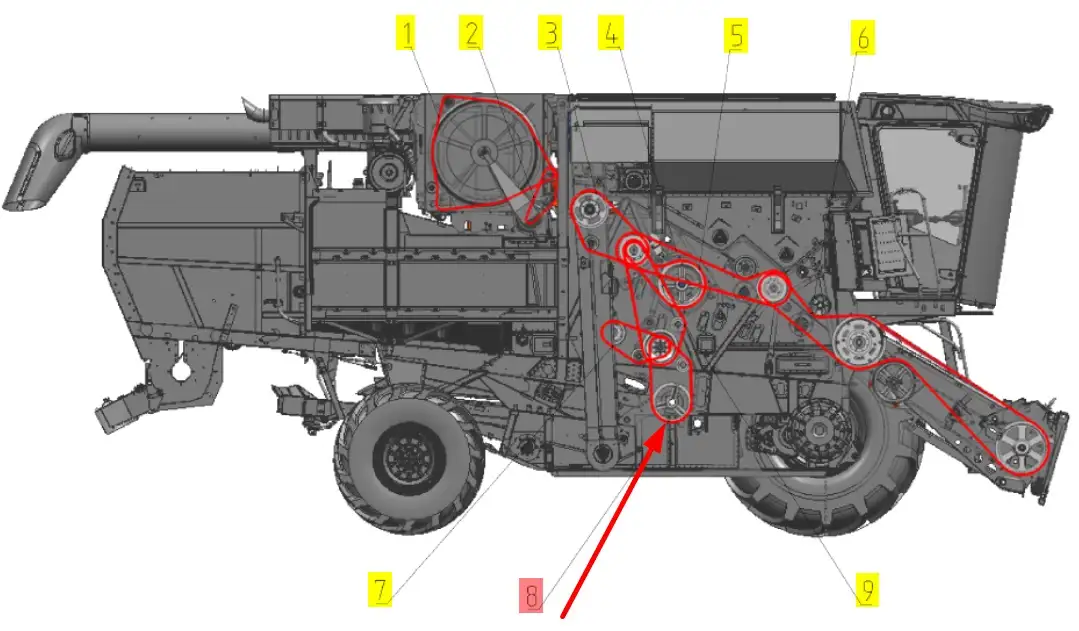 1 2 3 4 5 6

7 8 9