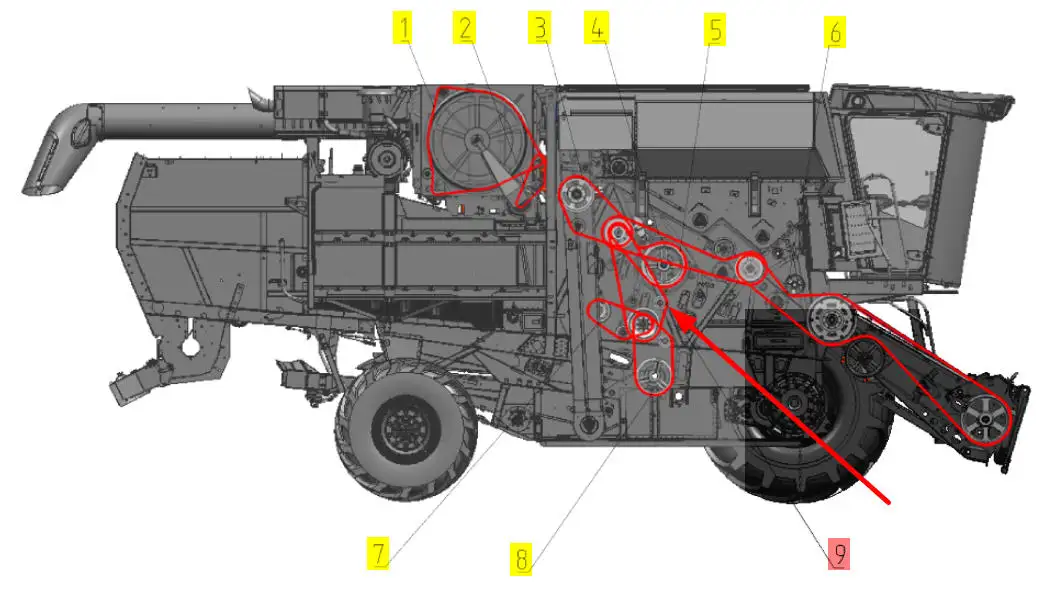 1 2 3 4 5 6

7 8 9