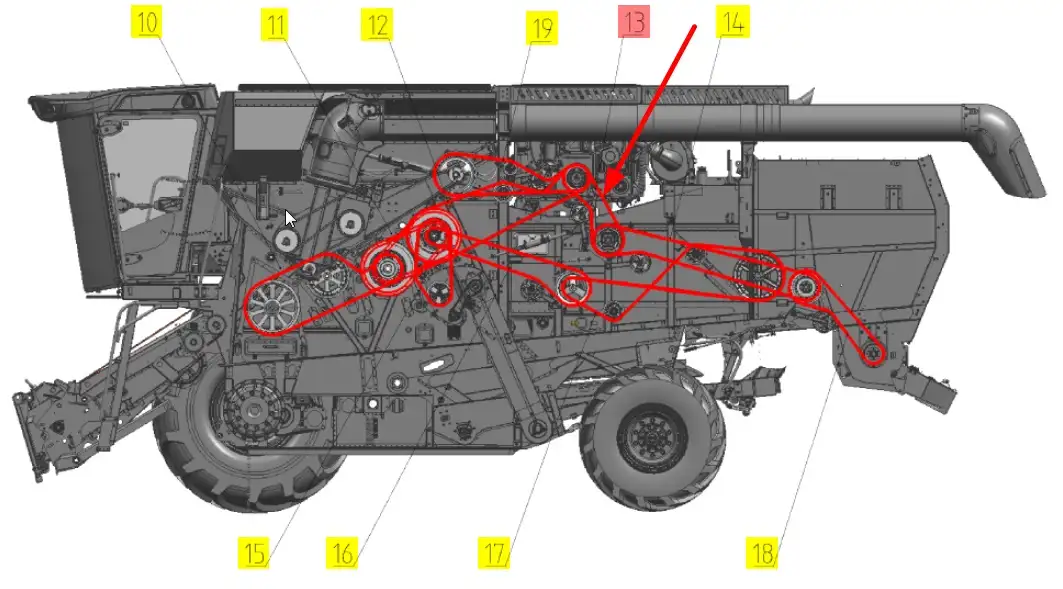 10
11
12
19
13
14
15
16
17
18