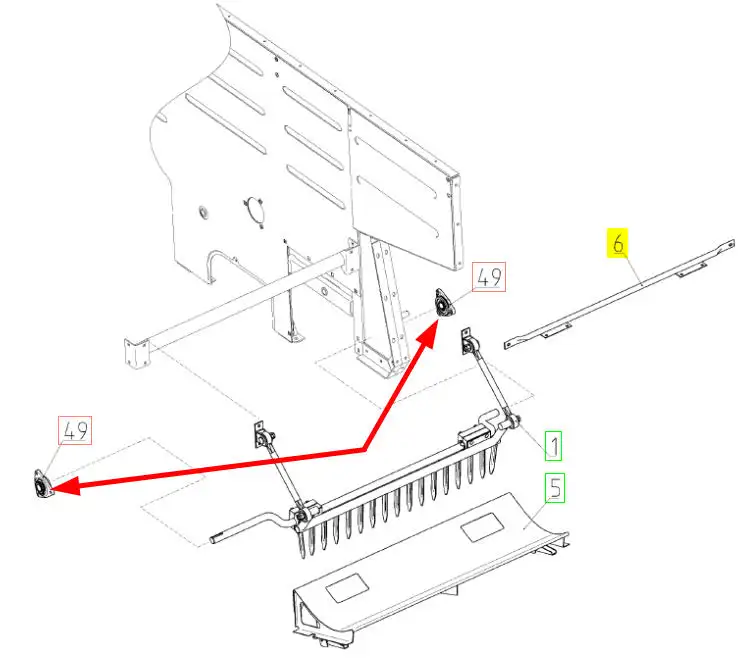 6

49

49

1

5