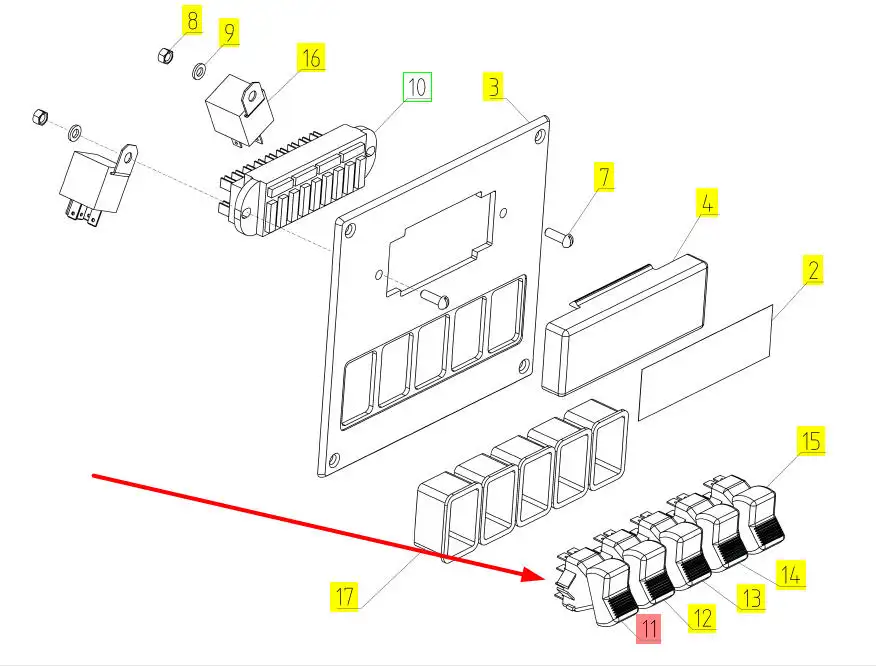 8
9
16
10
3
7
4
2
15
14
13
12
11
17