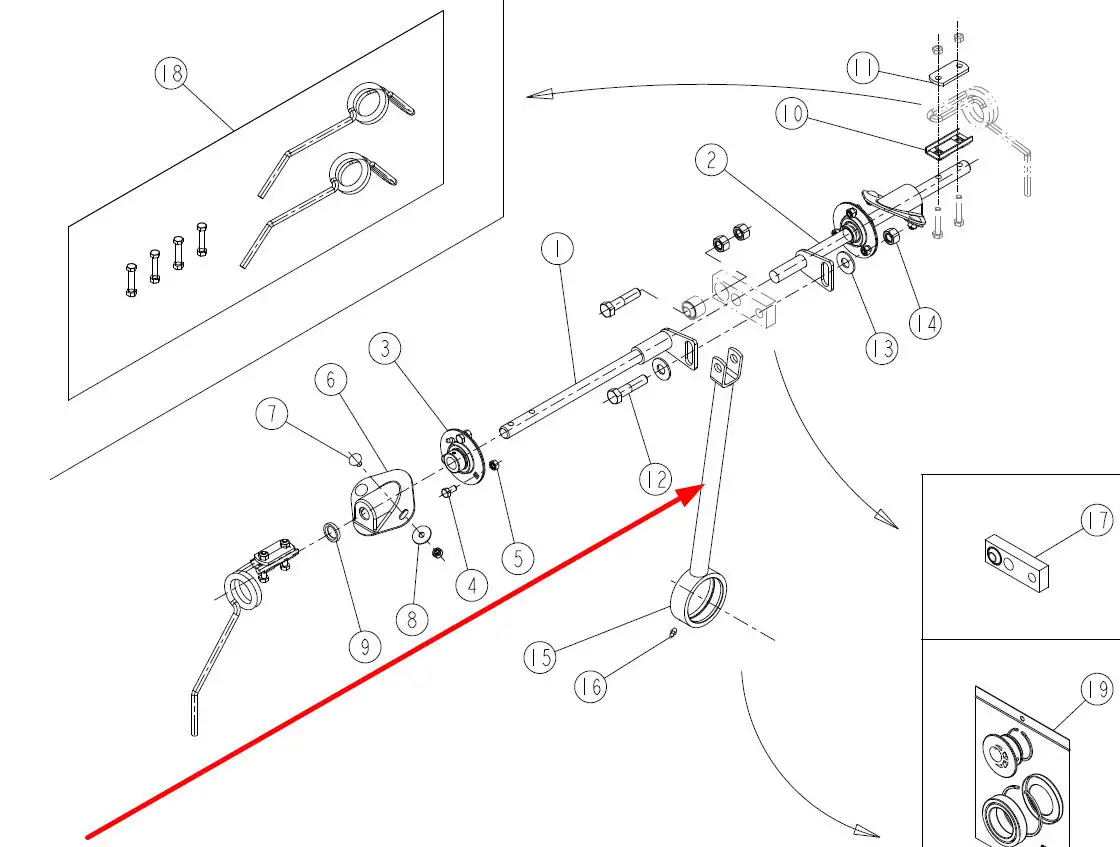 18
11
10
2
1
14
13
3
6
7
12
5
4
8
9
17
15
16
19