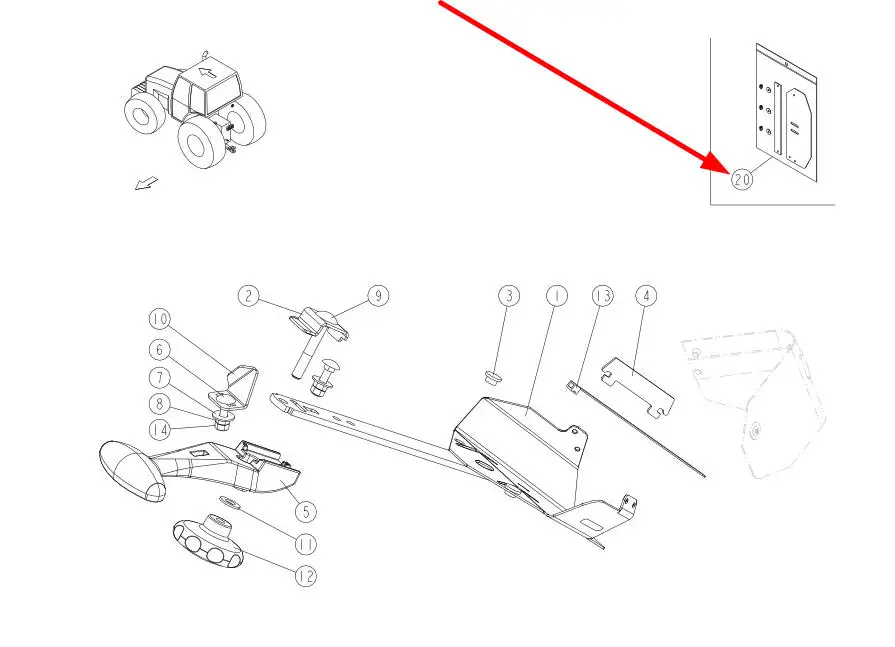 20

2
9
3
1
13
4
10
6
7
8
14
5
11
12